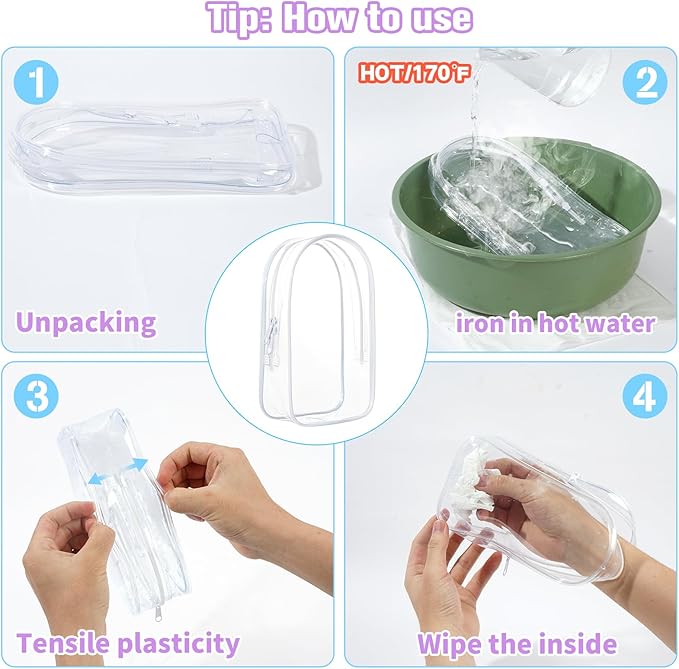 Tip: How to use

1

Unpacking

HOT/170°F

2

iron in hot water

3

Tensile plasticity

4

Wipe the inside